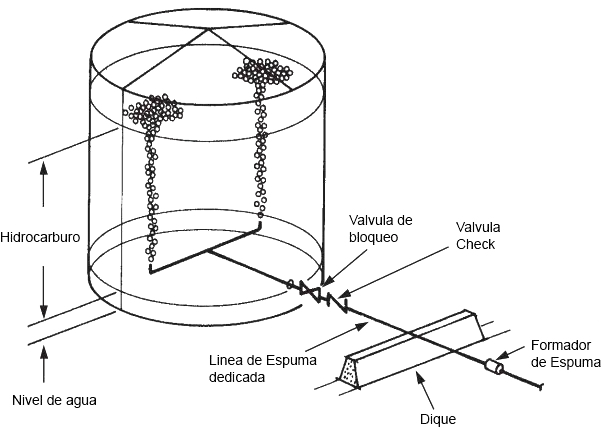 Hidrocarburo

Nivel de agua

Valvula de bloqueo

Valvula Check

Linea de Espuma dedicada

Formador de Espuma

Dique